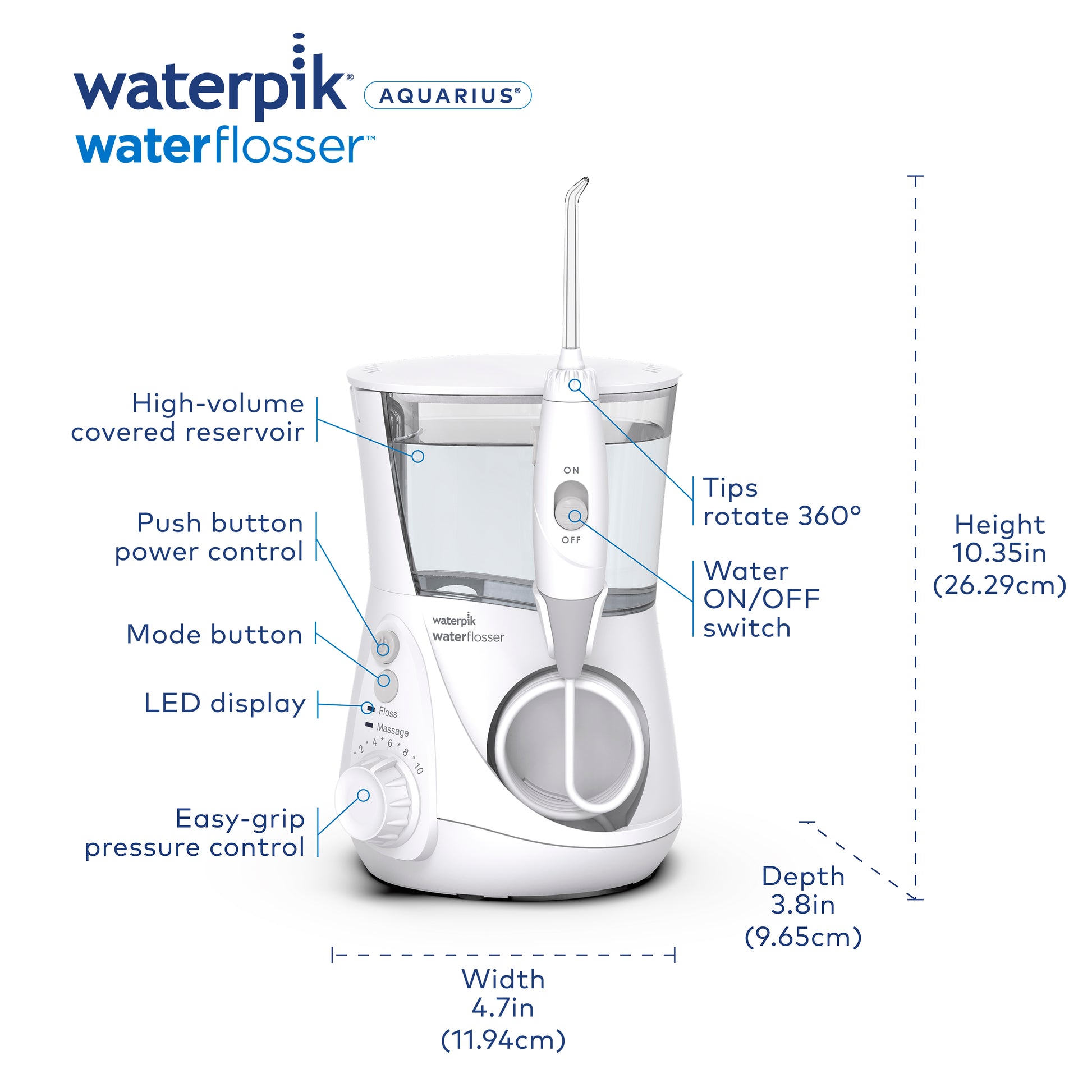 waterpik® AQUARIUS®
waterflosser™

High-volume covered reservoir

Push button power control

Mode button

LED display

Easy-grip pressure control

ON

OFF

waterpik
waterflosser

Floss
Massage

2 4 6 8 10

Tips rotate 360°

Water ON/OFF switch

Height
10.35in
(26.29cm)

Depth
3.8in
(9.65cm)

Width
4.7in
(11.94cm)