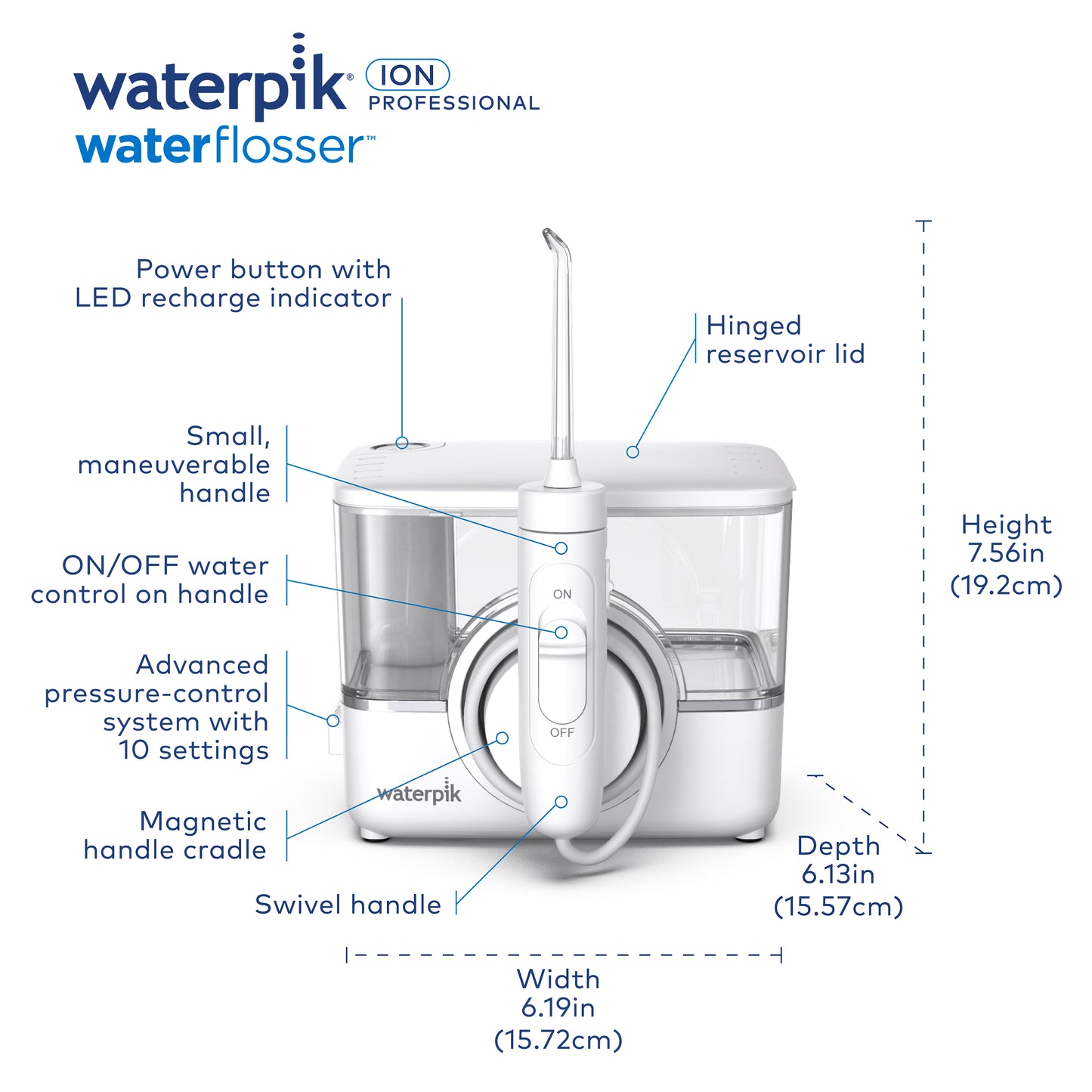 waterpik® ION PROFESSIONAL
waterflosser™

Power button with LED recharge indicator

Hinged reservoir lid

Small, maneuverable handle

ON/OFF water control on handle

Advanced pressure-control system with 10 settings

Magnetic handle cradle

Swivel handle

ON

OFF

waterpik

Height 7.56in (19.2cm)

Depth 6.13in (15.57cm)

Width 6.19in (15.72cm)