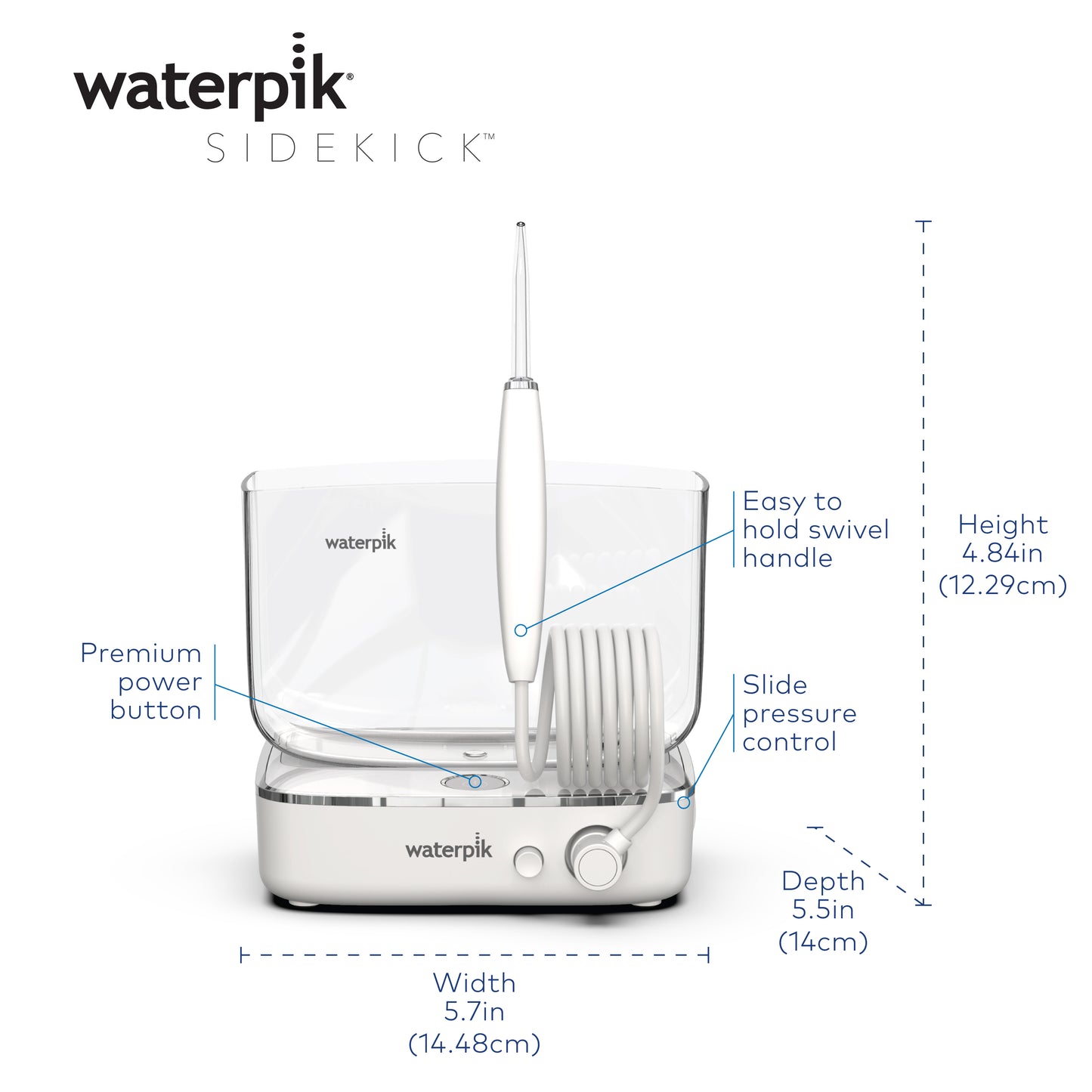 waterpik®
SIDEKICK™

waterpik

Easy to hold swivel handle

Height
4.84in
(12.29cm)

Premium power button

Slide pressure control

waterpik

Depth
5.5in
(14cm)

Width
5.7in
(14.48cm)